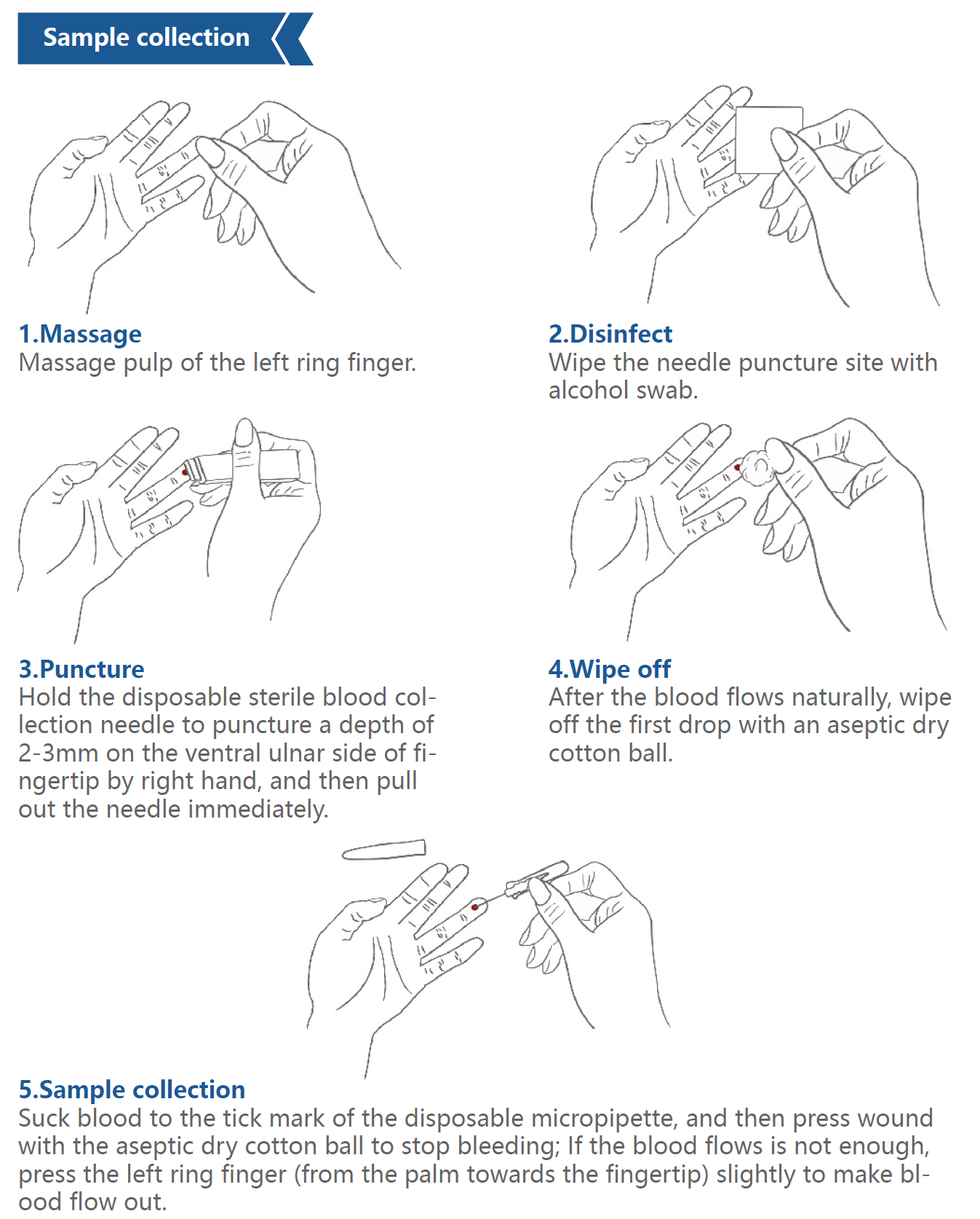 Sample collection

1.Massage
Massage pulp of the left ring finger.

2.Disinfect
Wipe the needle puncture site with alcohol swab.

3.Puncture
Hold the disposable sterile blood collection needle to puncture a depth of 2-3mm on the ventral ulnar side of fingertip by right hand, and then pull out the needle immediately.

4.Wipe off
After the blood flows naturally, wipe off the first drop with an aseptic dry cotton ball.

5.Sample collection
Suck blood to the tick mark of the disposable micropipette, and then press wound with the aseptic dry cotton ball to stop bleeding; If the blood flows is not enough, press the left ring finger (from the palm towards the fingertip) slightly to make blood flow out.